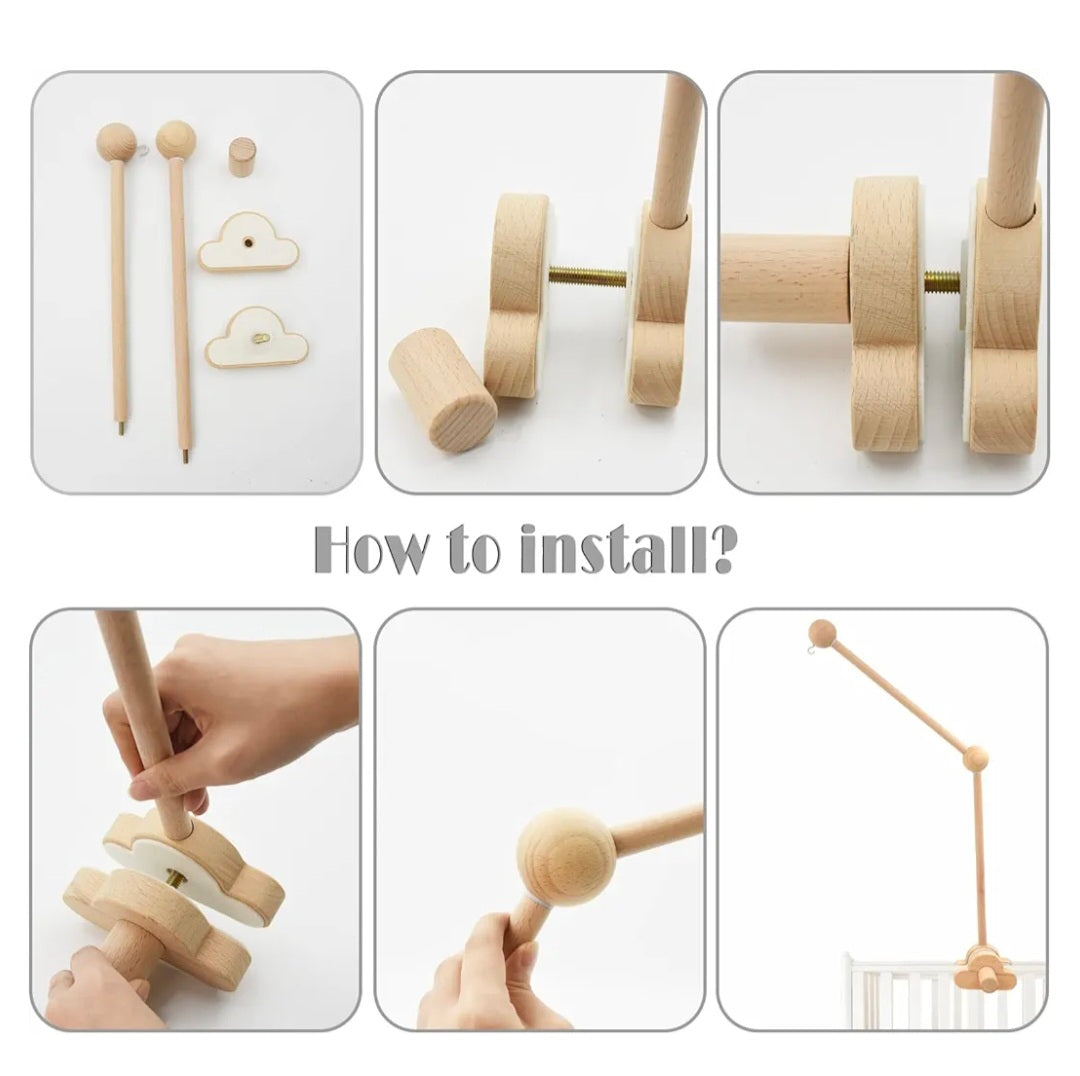 How to install?